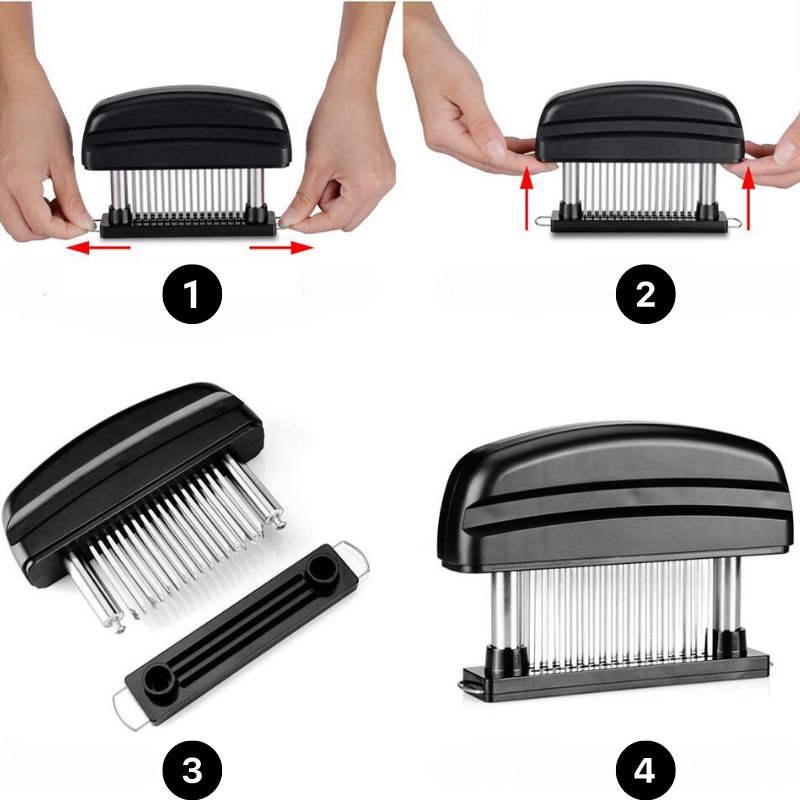 1

2

3

4